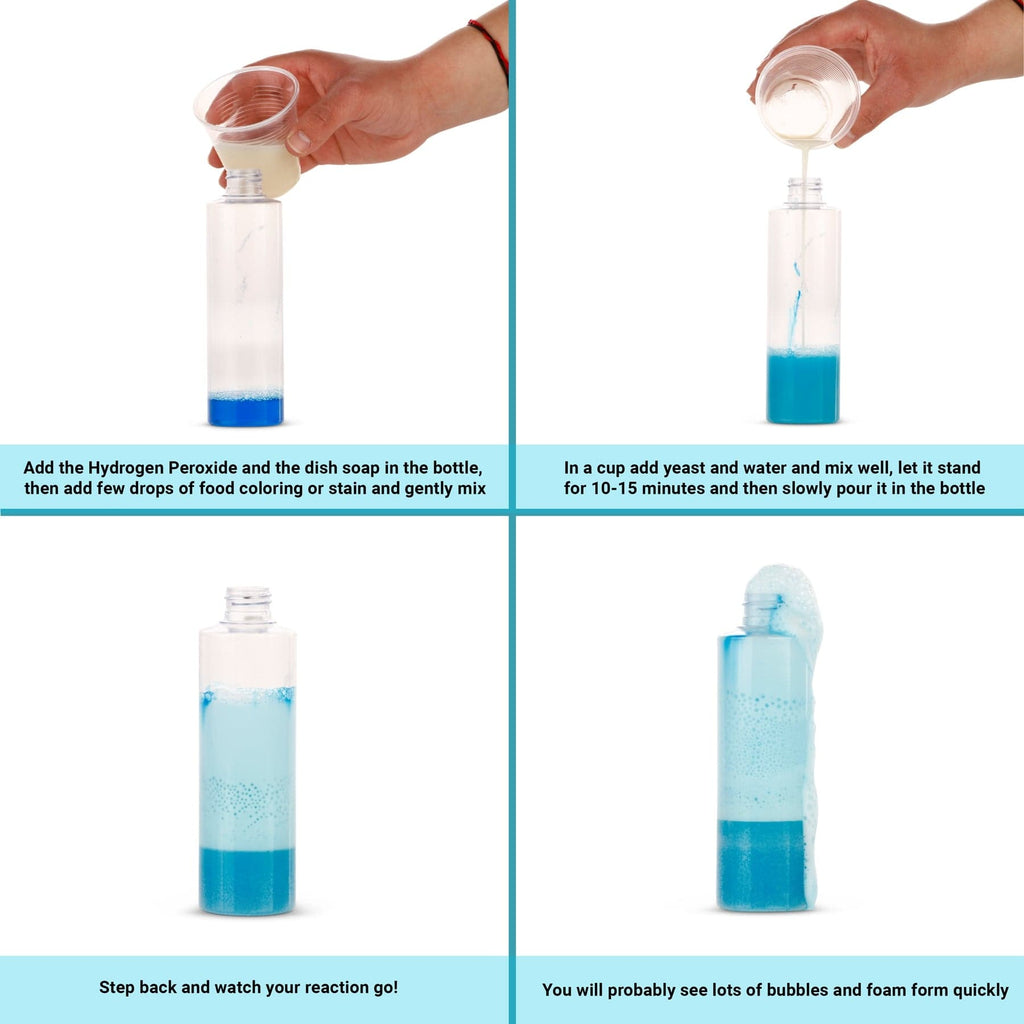 Add the Hydrogen Peroxide and the dish soap in the bottle, then add few drops of food coloring or stain and gently mix

In a cup add yeast and water and mix well, let it stand for 10-15 minutes and then slowly pour it in the bottle

Step back and watch your reaction go!

You will probably see lots of bubbles and foam form quickly